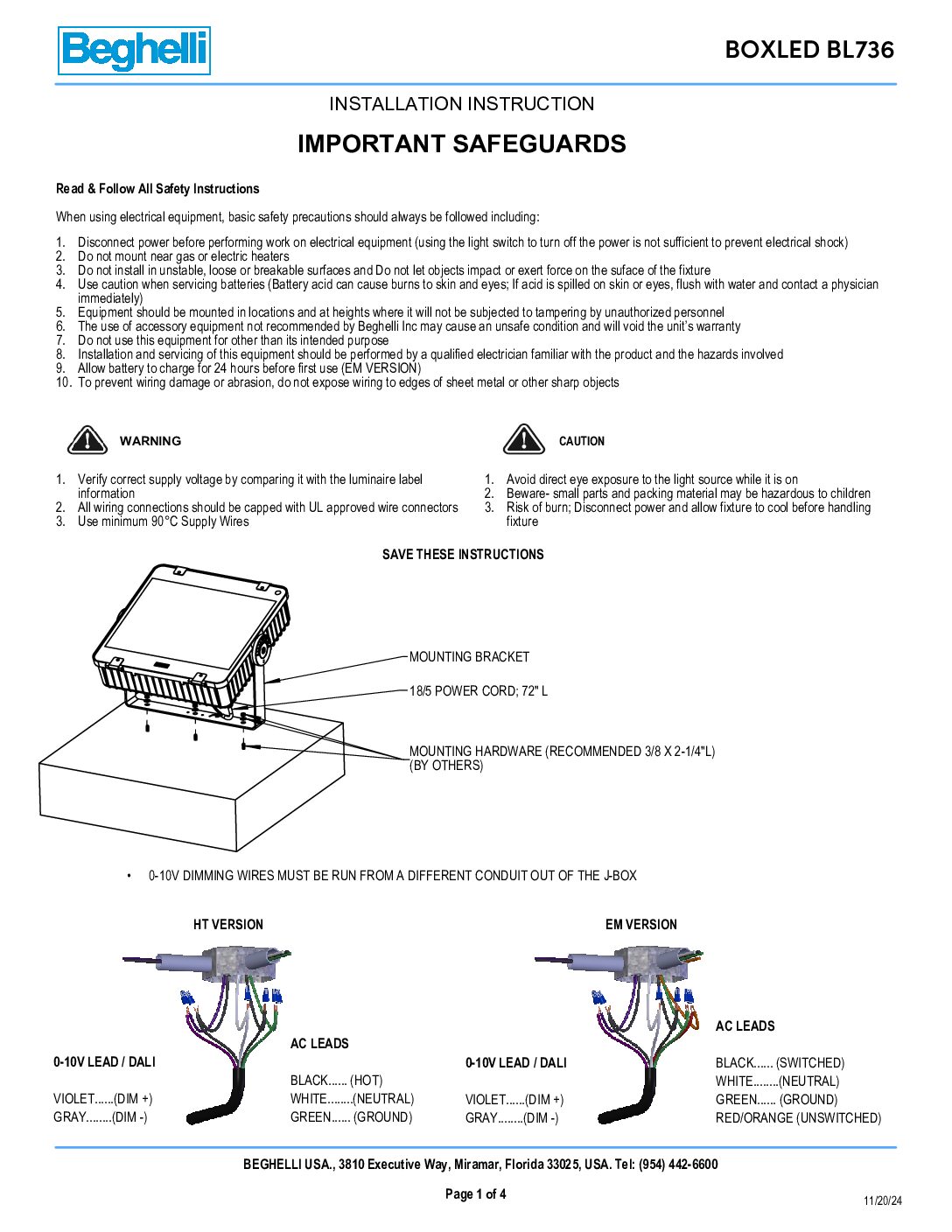 Beghelli

BOXLED BL736

INSTALLATION INSTRUCTION

IMPORTANT SAFEGUARDS

Read & Follow All Safety Instructions

When using electrical equipment, basic safety precautions should always be followed including:

1. Disconnect power before performing work on electrical equipment (using the light switch to turn off the power is not sufficient to prevent electrical shock)
2. Do not mount near gas or electric heaters
3. Do not install in unstable, loose or breakable surfaces and Do not let objects impact or exert force on the suface of the fixture
4. Use caution when servicing batteries (Battery acid can cause burns to skin and eyes; If acid is spilled on skin or eyes, flush with water and contact a physician immediately)
5. Equipment should be mounted in locations and at heights where it will not be subjected to tampering by unauthorized personnel
6. The use of accessory equipment not recommended by Beghelli Inc may cause an unsafe condition and will void the unit's warranty
7. Do not use this equipment for other than its intended purpose
8. Installation and servicing of this equipment should be performed by a qualified electrician familiar with the product and the hazards involved
9. Allow battery to charge for 24 hours before first use (EM VERSION)
10. To prevent wiring damage or abrasion, do not expose wiring to edges of sheet metal or other sharp objects

WARNING

1. Verify correct supply voltage by comparing it with the luminaire label information
2. All wiring connections should be capped with UL approved wire connectors
3. Use minimum 90°C Supply Wires

CAUTION

1. Avoid direct eye exposure to the light source while it is on
2. Beware- small parts and packing material may be hazardous to children
3. Risk of burn; Disconnect power and allow fixture to cool before handling fixture

SAVE THESE INSTRUCTIONS

MOUNTING BRACKET

18/5 POWER CORD; 72" L

MOUNTING HARDWARE (RECOMMENDED 3/8 X 2-1/4"L) (BY OTHERS)

• 0-10V DIMMING WIRES MUST BE RUN FROM A DIFFERENT CONDUIT OUT OF THE J-BOX

HT VERSION

0-10V LEAD / DALI

VIOLET......(DIM +)
GRAY........(DIM -)

AC LEADS

BLACK...... (HOT)
WHITE........(NEUTRAL)
GREEN...... (GROUND)

EM VERSION

0-10V LEAD / DALI

VIOLET......(DIM +)
GRAY........(DIM -)

AC LEADS

BLACK...... (SWITCHED)
WHITE........(NEUTRAL)
GREEN...... (GROUND)
RED/ORANGE (UNSWITCHED)

BEGHELLI USA., 3810 Executive Way, Miramar, Florida 33025, USA. Tel: (954) 442-6600

Page 1 of 4

11/20/24