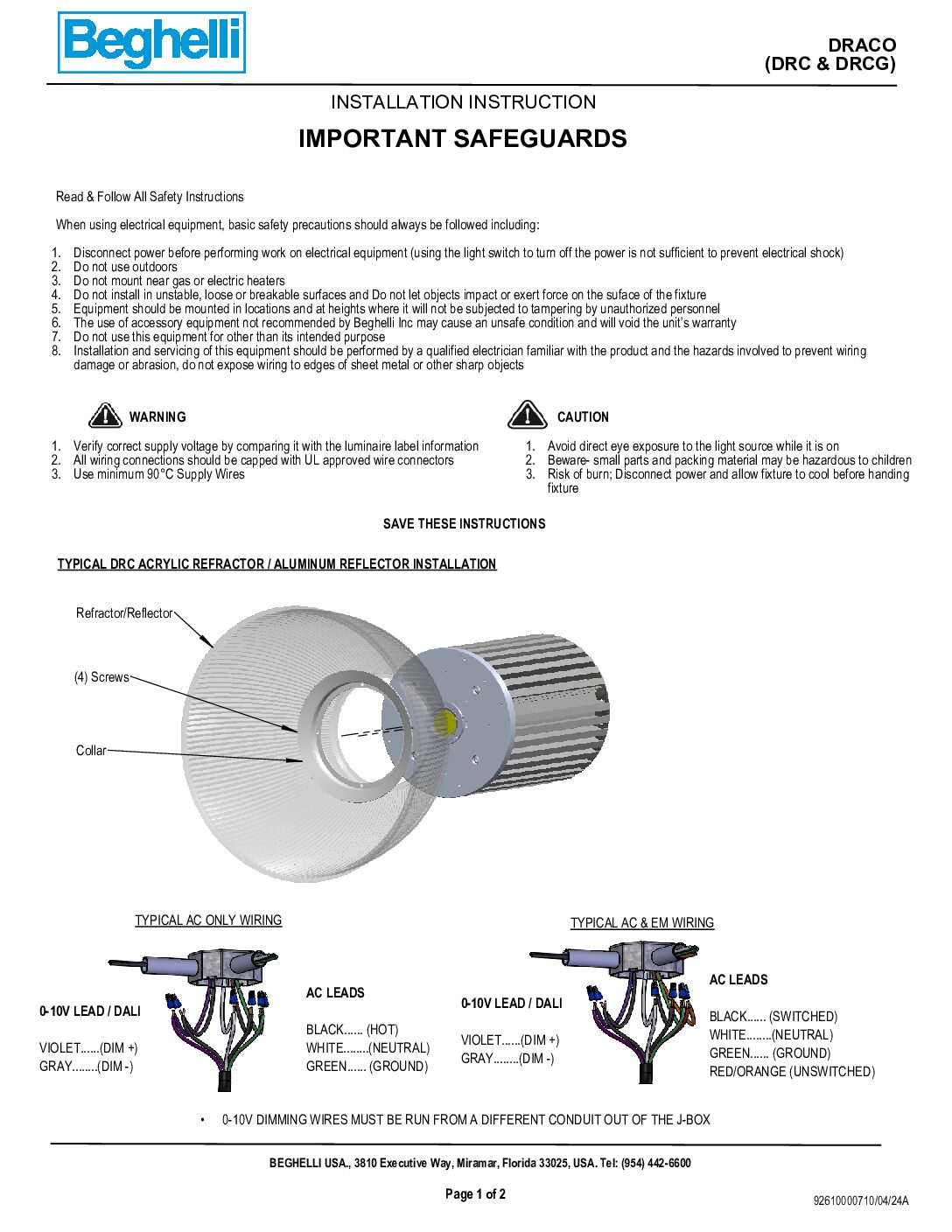 Beghelli

DRACO
(DRC & DRCG)

INSTALLATION INSTRUCTION

IMPORTANT SAFEGUARDS

Read & Follow All Safety Instructions

When using electrical equipment, basic safety precautions should always be followed including:

1. Disconnect power before performing work on electrical equipment (using the light switch to turn off the power is not sufficient to prevent electrical shock)
2. Do not use outdoors
3. Do not mount near gas or electric heaters
4. Do not install in unstable, loose or breakable surfaces and Do not let objects impact or exert force on the suface of the fixture
5. Equipment should be mounted in locations and at heights where it will not be subjected to tampering by unauthorized personnel
6. The use of accessory equipment not recommended by Beghelli Inc may cause an unsafe condition and will void the unit's warranty
7. Do not use this equipment for other than its intended purpose
8. Installation and servicing of this equipment should be performed by a qualified electrician familiar with the product and the hazards involved to prevent wiring damage or abrasion, do not expose wiring to edges of sheet metal or other sharp objects

WARNING

1. Verify correct supply voltage by comparing it with the luminaire label information
2. All wiring connections should be capped with UL approved wire connectors
3. Use minimum 90°C Supply Wires

CAUTION

1. Avoid direct eye exposure to the light source while it is on
2. Beware- small parts and packing material may be hazardous to children
3. Risk of burn; Disconnect power and allow fixture to cool before handing fixture

SAVE THESE INSTRUCTIONS

TYPICAL DRC ACRYLIC REFRACTOR / ALUMINUM REFLECTOR INSTALLATION

Refractor/Reflector

(4) Screws

Collar

TYPICAL AC ONLY WIRING

0-10V LEAD / DALI

VIOLET......(DIM +)
GRAY........(DIM -)

AC LEADS

BLACK...... (HOT)
WHITE........(NEUTRAL)
GREEN...... (GROUND)

TYPICAL AC & EM WIRING

0-10V LEAD / DALI

VIOLET......(DIM +)
GRAY........(DIM -)

AC LEADS

BLACK...... (SWITCHED)
WHITE........(NEUTRAL)
GREEN...... (GROUND)
RED/ORANGE (UNSWITCHED)

• 0-10V DIMMING WIRES MUST BE RUN FROM A DIFFERENT CONDUIT OUT OF THE J-BOX

BEGHELLI USA., 3810 Executive Way, Miramar, Florida 33025, USA. Tel: (954) 442-6600

Page 1 of 2

92610000710/04/24A