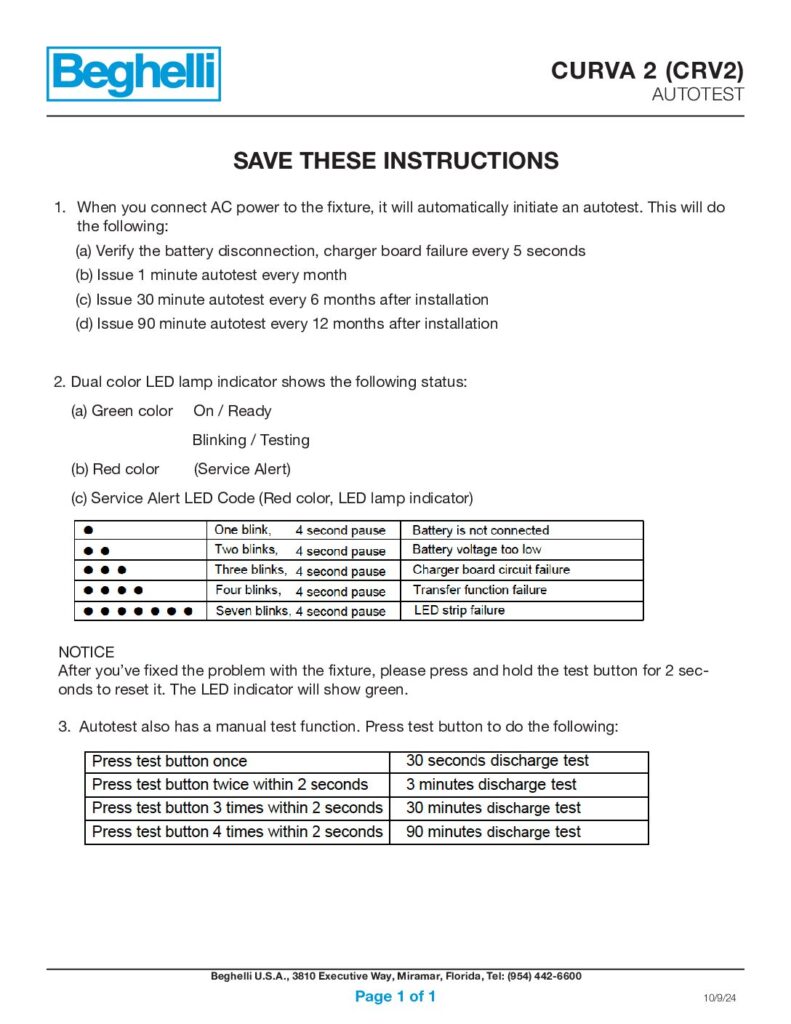 Beghelli

CURVA 2 (CRV2)
AUTOTEST

SAVE THESE INSTRUCTIONS

1. When you connect AC power to the fixture, it will automatically initiate an autotest. This will do the following:
(a) Verify the battery disconnection, charger board failure every 5 seconds
(b) Issue 1 minute autotest every month
(c) Issue 30 minute autotest every 6 months after installation
(d) Issue 90 minute autotest every 12 months after installation

2. Dual color LED lamp indicator shows the following status:
(a) Green color On / Ready
Blinking / Testing
(b) Red color (Service Alert)
(c) Service Alert LED Code (Red color, LED lamp indicator)

| ● | One blink, 4 second pause | Battery is not connected |
|---|---|---|
| ● ● | Two blinks, 4 second pause | Battery voltage too low |
| ● ● ● | Three blinks, 4 second pause | Charger board circuit failure |
| ● ● ● ● | Four blinks, 4 second pause | Transfer function failure |
| ● ● ● ● ● ● ● | Seven blinks, 4 second pause | LED strip failure |

NOTICE
After you've fixed the problem with the fixture, please press and hold the test button for 2 seconds to reset it. The LED indicator will show green.

3. Autotest also has a manual test function. Press test button to do the following:

| Press test button once | 30 seconds discharge test |
|---|---|
| Press test button twice within 2 seconds | 3 minutes discharge test |
| Press test button 3 times within 2 seconds | 30 minutes discharge test |
| Press test button 4 times within 2 seconds | 90 minutes discharge test |

Beghelli U.S.A., 3810 Executive Way, Miramar, Florida, Tel: (954) 442-6600
Page 1 of 1
10/9/24